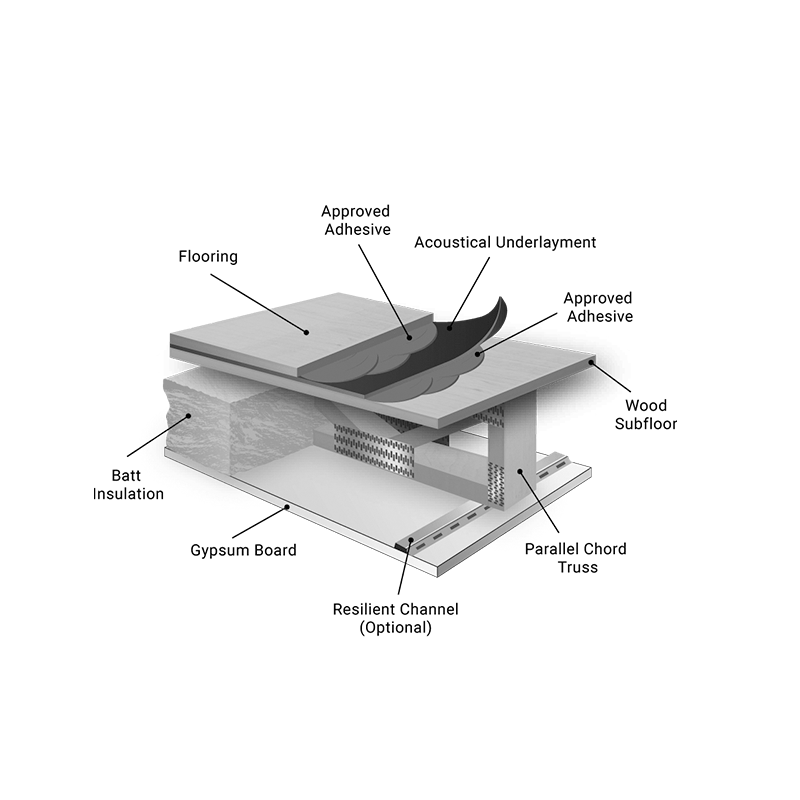 Approved Adhesive

Acoustical Underlayment

Flooring

Approved Adhesive

Wood Subfloor

Batt Insulation

Gypsum Board

Parallel Chord Truss

Resilient Channel (Optional)